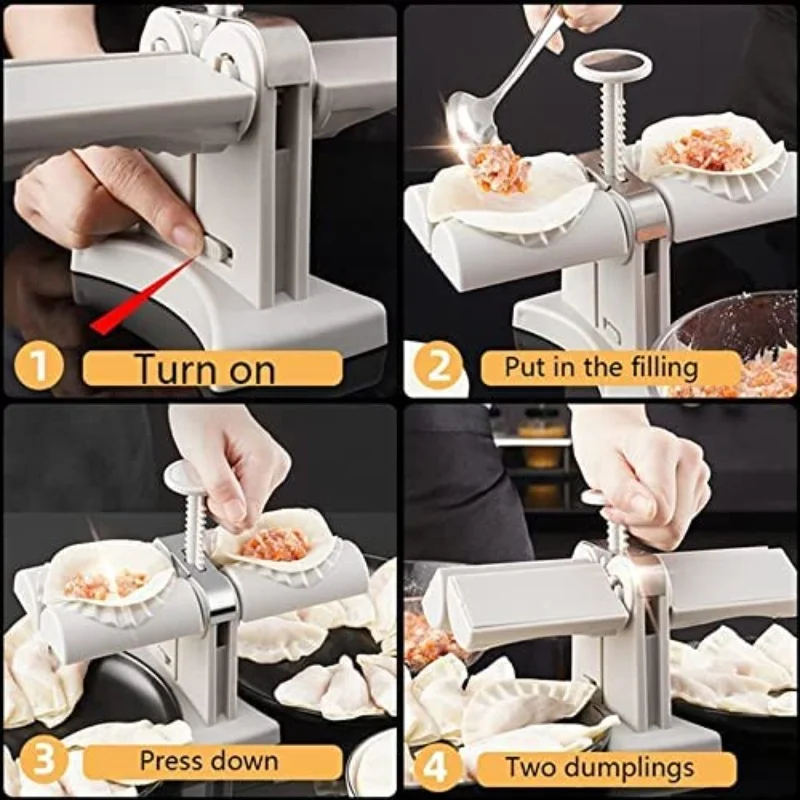 1 Turn on

2 Put in the filling

3 Press down

4 Two dumplings